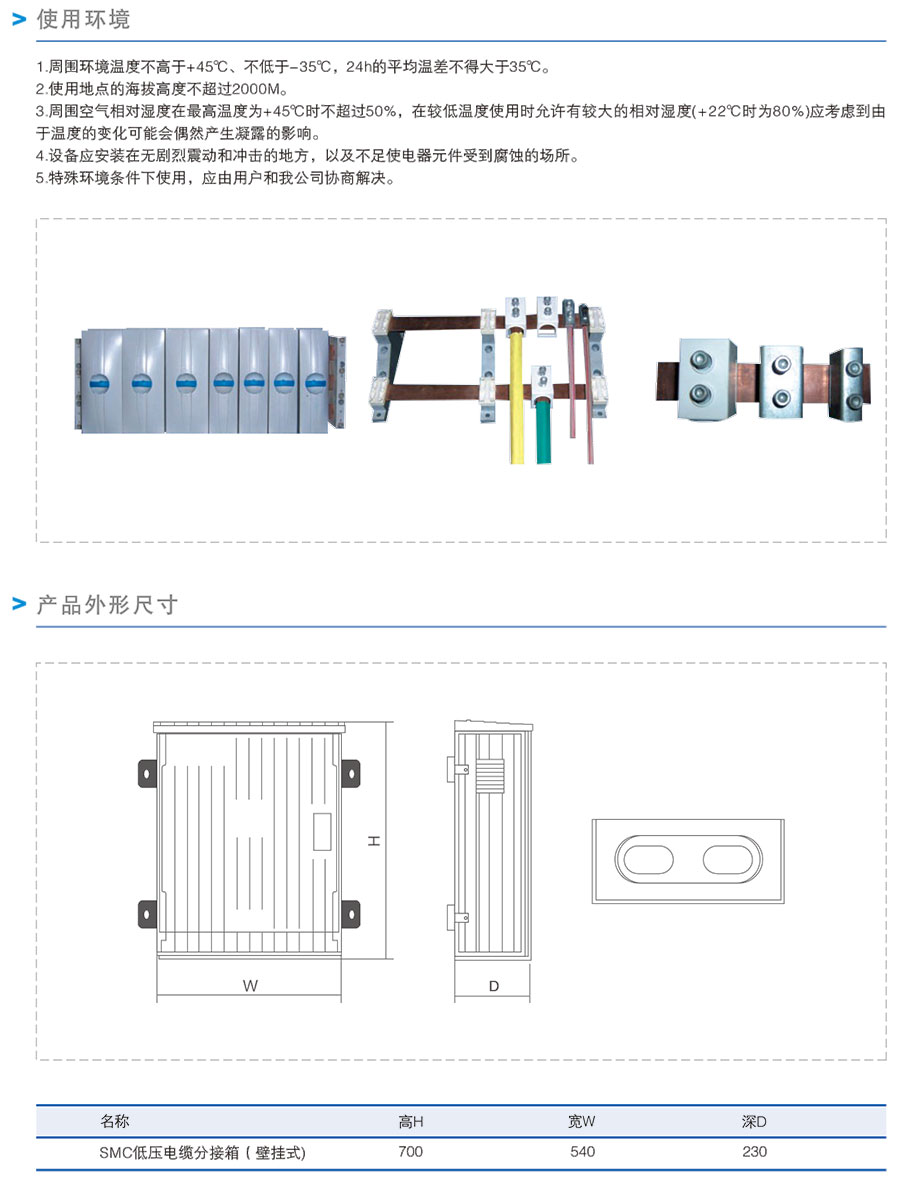 > 使用环境

1.周围环境温度不高于+45℃、不低于-35℃，24h的平均温差不得大于35℃。
2.使用地点的海拔高度不超过2000M。
3.周围空气相对湿度在最高温度为+45℃时不超过50%，在较低温度使用时允许有较大的相对湿度(+22℃时为80%)应考虑到由于温度的变化可能会偶然产生凝露的影响。
4.设备应安装在无剧烈震动和冲击的地方，以及不足使电器元件受到腐蚀的场所。
5.特殊环境条件下使用，应由用户和我公司协商解决。

> 产品外形尺寸

H

W

D

| 名称 | 高H | 宽W | 深D |
|---|---|---|---|
| SMC低压电缆分接箱（壁挂式） | 700 | 540 | 230 |